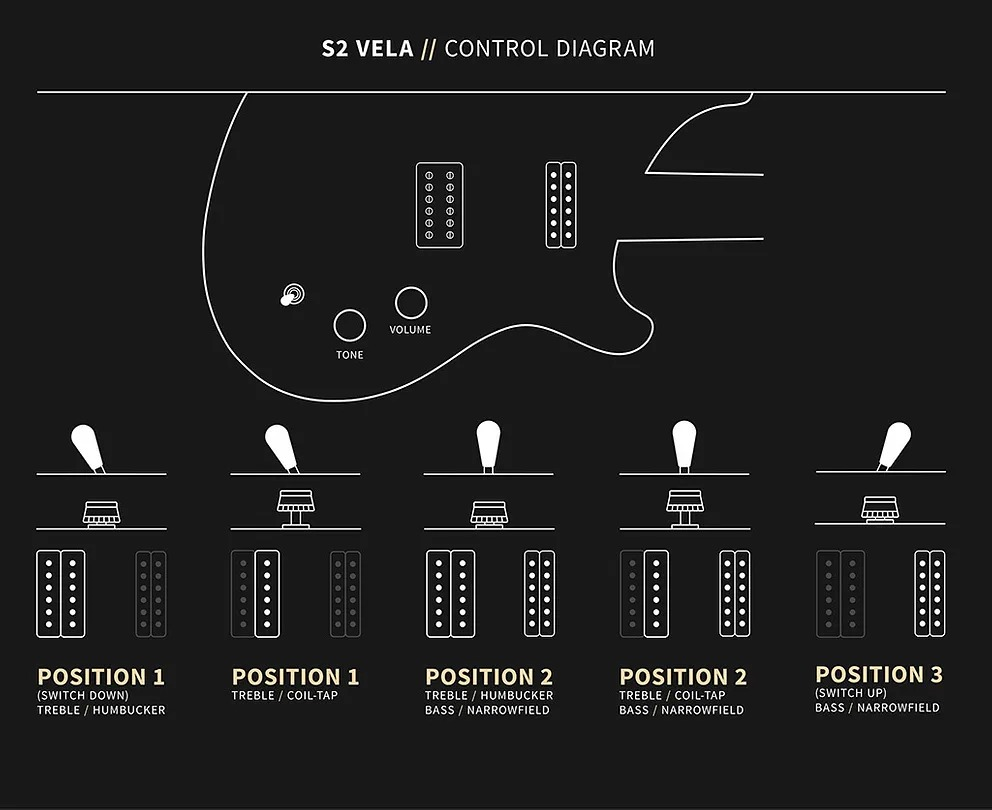 S2 VELA // CONTROL DIAGRAM

TONE

VOLUME

POSITION 1
(SWITCH DOWN)
TREBLE / HUMBUCKER

POSITION 1
TREBLE / COIL-TAP

POSITION 2
TREBLE / HUMBUCKER
BASS / NARROWFIELD

POSITION 2
TREBLE / COIL-TAP
BASS / NARROWFIELD

POSITION 3
(SWITCH UP)
BASS / NARROWFIELD